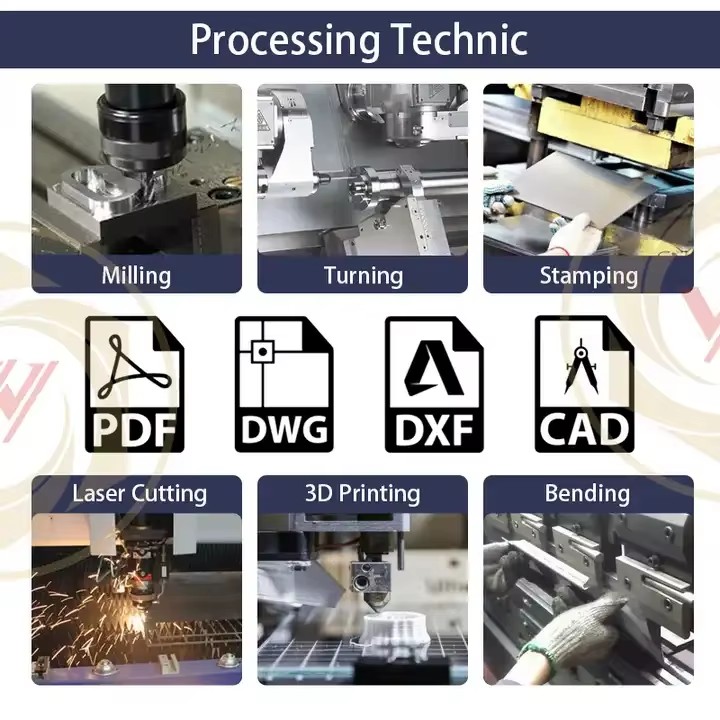 Processing Technic

Milling

Turning

Stamping

PDF

DWG

DXF

CAD

Laser Cutting

3D Printing

Bending